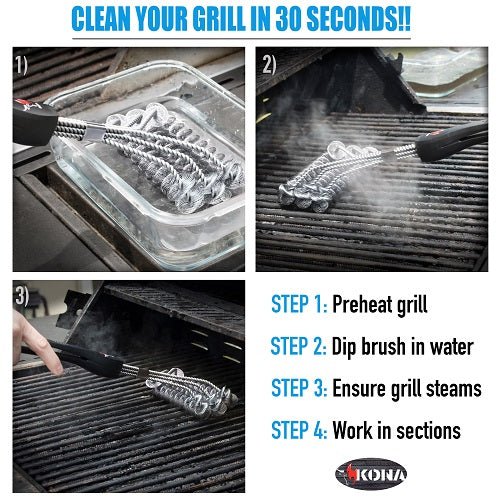 CLEAN YOUR GRILL IN 30 SECONDS!!

1)

2)

3)

STEP 1: Preheat grill

STEP 2: Dip brush in water

STEP 3: Ensure grill steams

STEP 4: Work in sections

KONA